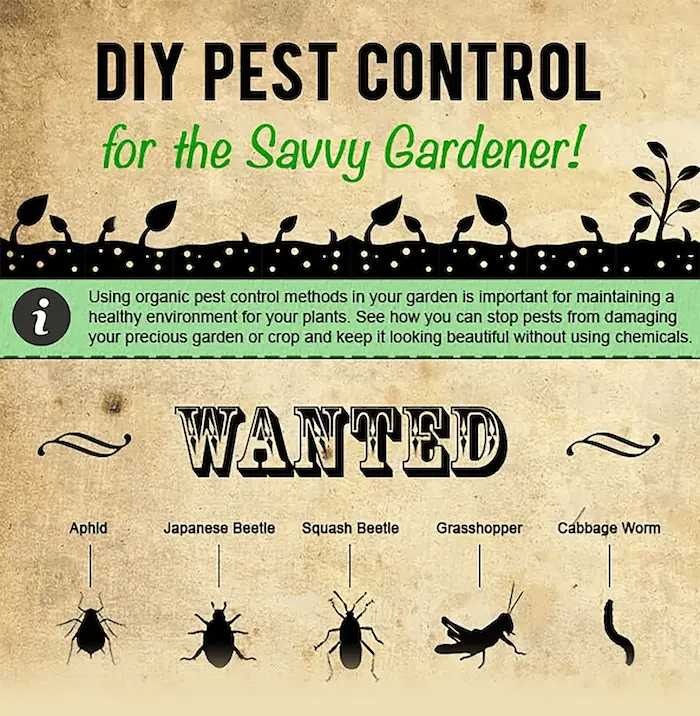 DIY PEST CONTROL

for the Savvy Gardener!

i

Using organic pest control methods in your garden is important for maintaining a healthy environment for your plants. See how you can stop pests from damaging your precious garden or crop and keep it looking beautiful without using chemicals.

WANTED

Aphid

Japanese Beetle

Squash Beetle

Grasshopper

Cabbage Worm